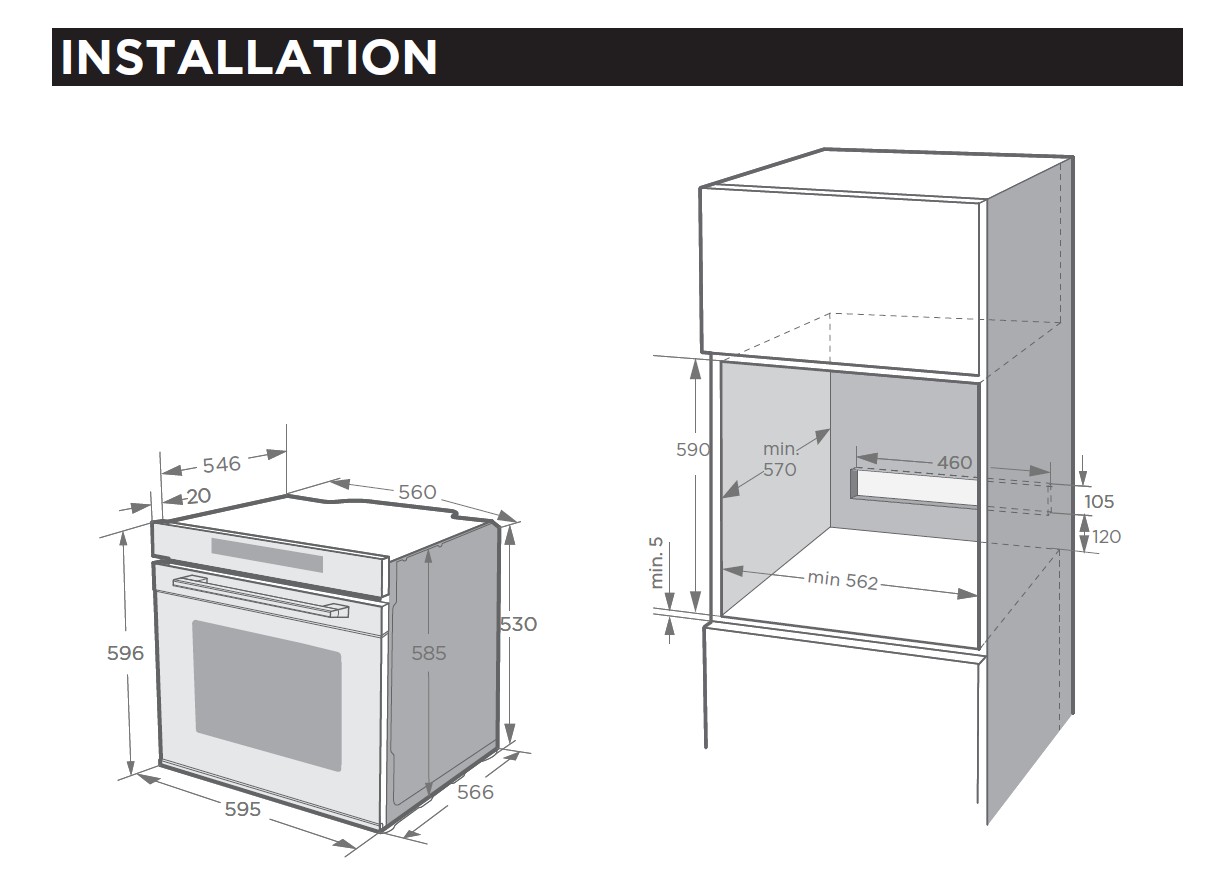 INSTALLATION

546

20

560

596

585

530

595

566

590

min. 570

460

105

120

min. 5

min 562